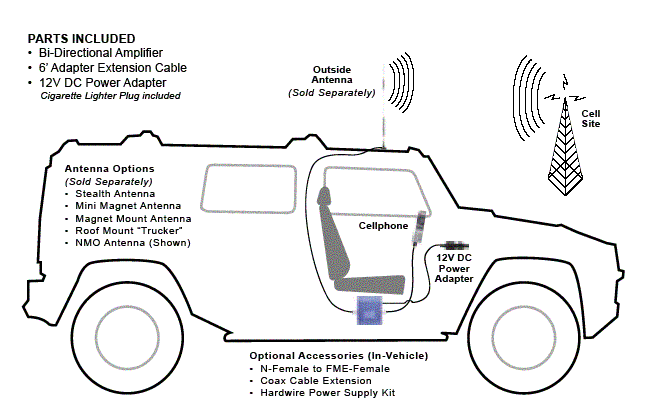 PARTS INCLUDED
• Bi-Directional Amplifier
• 6' Adapter Extension Cable
• 12V DC Power Adapter
Cigarette Lighter Plug included

Outside Antenna
(Sold Separately)

Cell Site

Antenna Options
(Sold Separately)
• Stealth Antenna
• Mini Magnet Antenna
• Magnet Mount Antenna
• Roof Mount "Trucker"
• NMO Antenna (Shown)

Cellphone

12V DC Power Adapter

Optional Accessories (In-Vehicle)
• N-Female to FME-Female
• Coax Cable Extension
• Hardwire Power Supply Kit